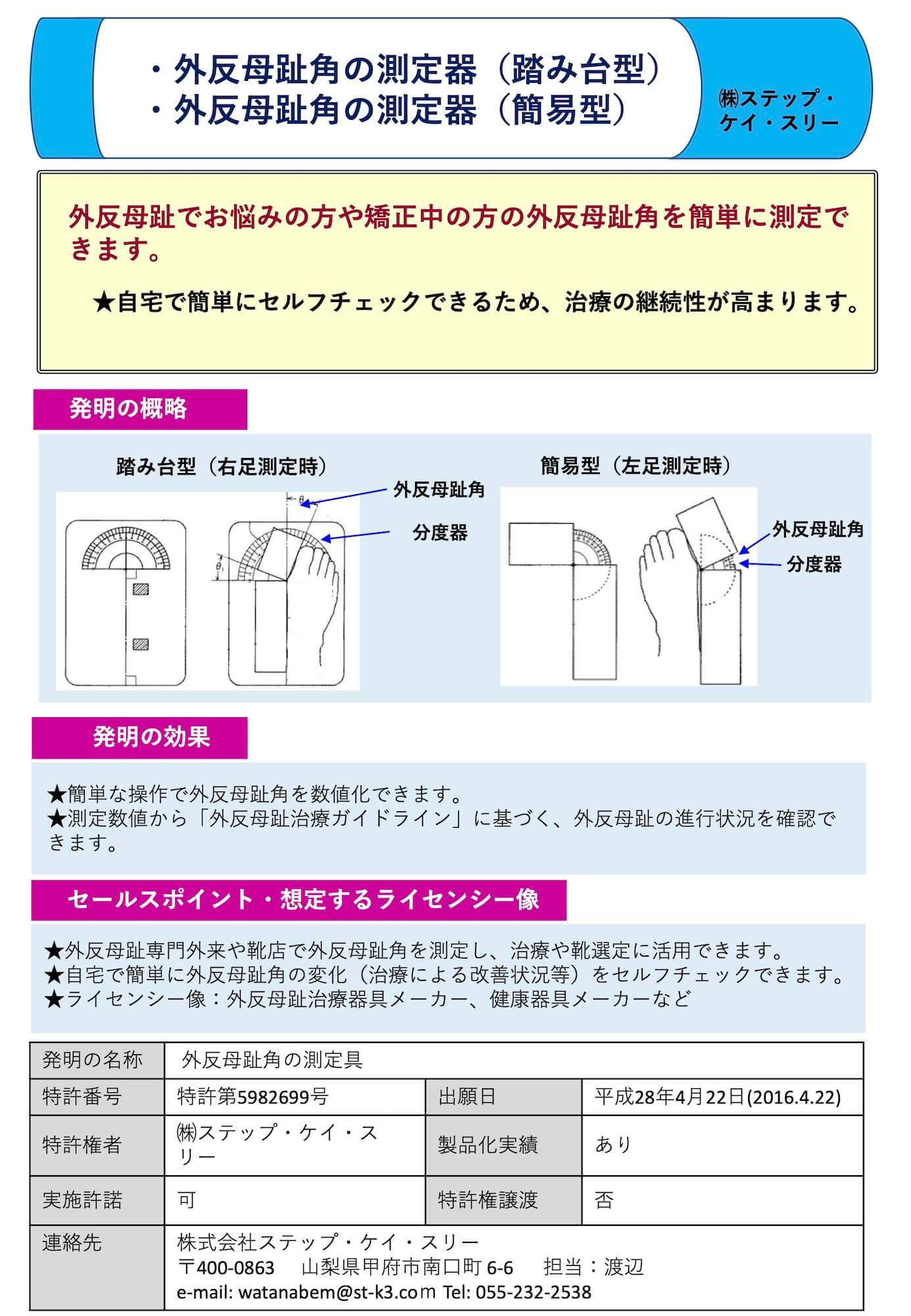 ・外反母趾角の測定器（踏み台型）
・外反母趾角の測定器（簡易型）

㈱ステップ・ケイ・スリー

外反母趾でお悩みの方や矯正中の方の外反母趾角を簡単に測定できます。

★自宅で簡単にセルフチェックできるため、治療の継続性が高まります。

発明の概略

踏み台型（右足測定時）

外反母趾角

分度器

$\theta$

$\theta_1$

簡易型（左足測定時）

外反母趾角

分度器

発明の効果

★簡単な操作で外反母趾角を数値化できます。
★測定数値から「外反母趾治療ガイドライン」に基づく、外反母趾の進行状況を確認できます。

セールスポイント・想定するライセンシー像

★外反母趾専門外来や靴店で外反母趾角を測定し、治療や靴選定に活用できます。
★自宅で簡単に外反母趾角の変化（治療による改善状況等）をセルフチェックできます。
★ライセンシー像：外反母趾治療器具メーカー、健康器具メーカーなど

| 発明の名称 | 外反母趾角の測定具 | | |
|---|---|---|---|
| 特許番号 | 特許第5982699号 | 出願日 | 平成28年4月22日(2016.4.22) |
| 特許権者 | ㈱ステップ・ケイ・スリー | 製品化実績 | あり |
| 実施許諾 | 可 | 特許権譲渡 | 否 |
| 連絡先 | 株式会社ステップ・ケイ・スリー 〒400-0863 山梨県甲府市南口町 6-6 担当：渡辺 e-mail: watanabem@st-k3.com Tel: 055-232-2538 | | |