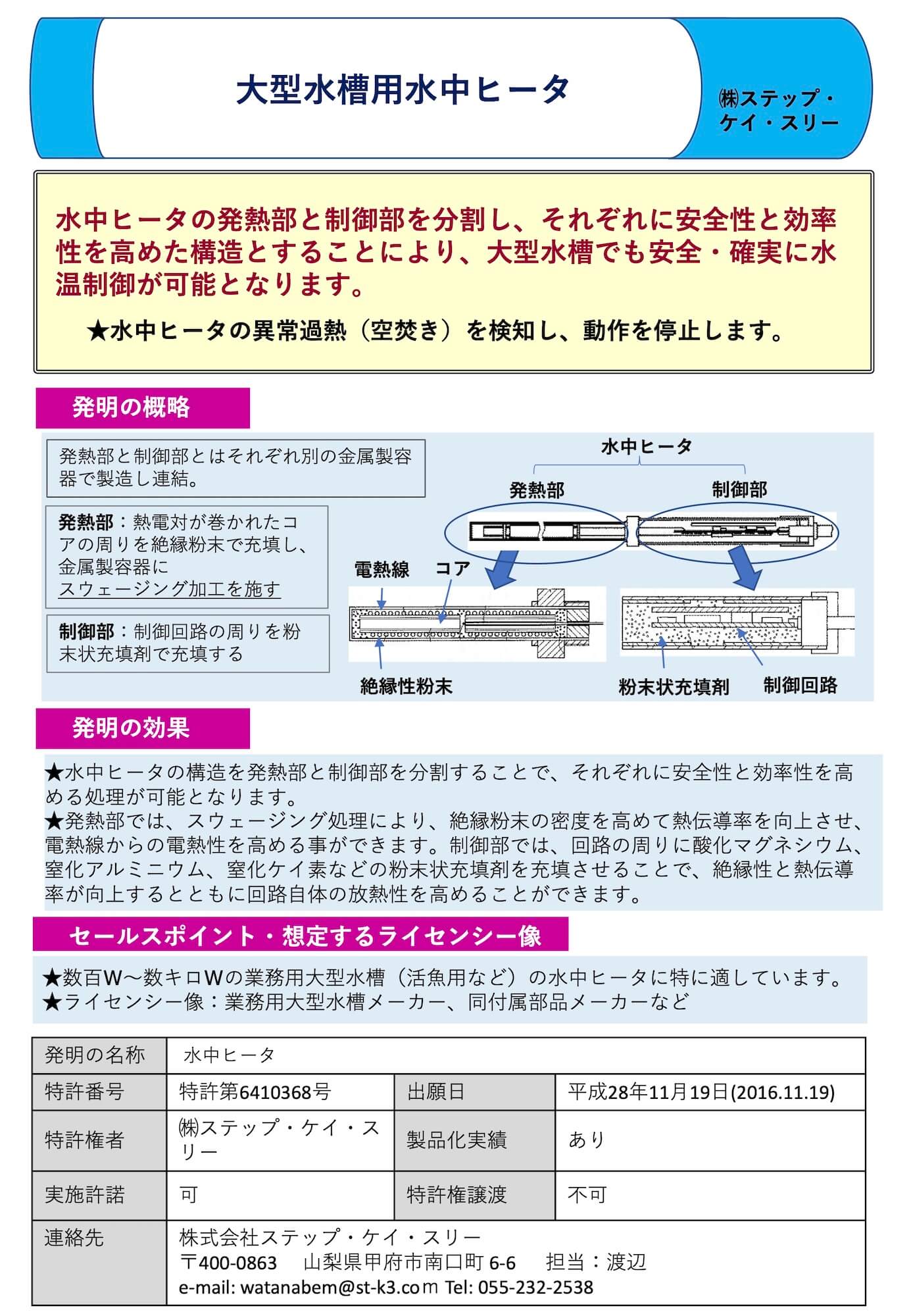 大型水槽用水中ヒータ

㈱ステップ・ケイ・スリー

水中ヒータの発熱部と制御部を分割し、それぞれに安全性と効率性を高めた構造とすることにより、大型水槽でも安全・確実に水温制御が可能となります。

★水中ヒータの異常過熱（空焚き）を検知し、動作を停止します。

発明の概略

発熱部と制御部とはそれぞれ別の金属製容器で製造し連結。

発熱部：熱電対が巻かれたコアの周りを絶縁粉末で充填し、金属製容器にスウェージング加工を施す

制御部：制御回路の周りを粉末状充填剤で充填する

水中ヒータ
発熱部
制御部
電熱線
コア
絶縁性粉末
粉末状充填剤
制御回路

発明の効果

★水中ヒータの構造を発熱部と制御部を分割することで、それぞれに安全性と効率性を高める処理が可能となります。
★発熱部では、スウェージング処理により、絶縁粉末の密度を高めて熱伝導率を向上させ、電熱線からの電熱性を高める事ができます。制御部では、回路の周りに酸化マグネシウム、窒化アルミニウム、窒化ケイ素などの粉末状充填剤を充填させることで、絶縁性と熱伝導率が向上するとともに回路自体の放熱性を高めることができます。

セールスポイント・想定するライセンシー像

★数百W～数キロWの業務用大型水槽（活魚用など）の水中ヒータに特に適しています。
★ライセンシー像：業務用大型水槽メーカー、同付属部品メーカーなど

| 発明の名称 | 水中ヒータ | | |
|---|---|---|---|
| 特許番号 | 特許第6410368号 | 出願日 | 平成28年11月19日(2016.11.19) |
| 特許権者 | ㈱ステップ・ケイ・スリー | 製品化実績 | あり |
| 実施許諾 | 可 | 特許権譲渡 | 不可 |
| 連絡先 | 株式会社ステップ・ケイ・スリー 〒400-0863 山梨県甲府市南口町 6-6 担当：渡辺 e-mail: watanabem@st-k3.com Tel: 055-232-2538 | | |